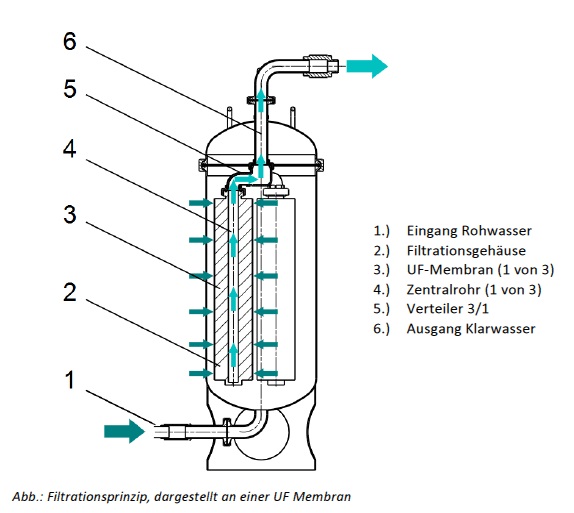 6

5

4

3

2

1

1.) Eingang Rohwasser
2.) Filtrationsgehäuse
3.) UF-Membran (1 von 3)
4.) Zentralrohr (1 von 3)
5.) Verteiler 3/1
6.) Ausgang Klarwasser

Abb.: Filtrationsprinzip, dargestellt an einer UF Membran